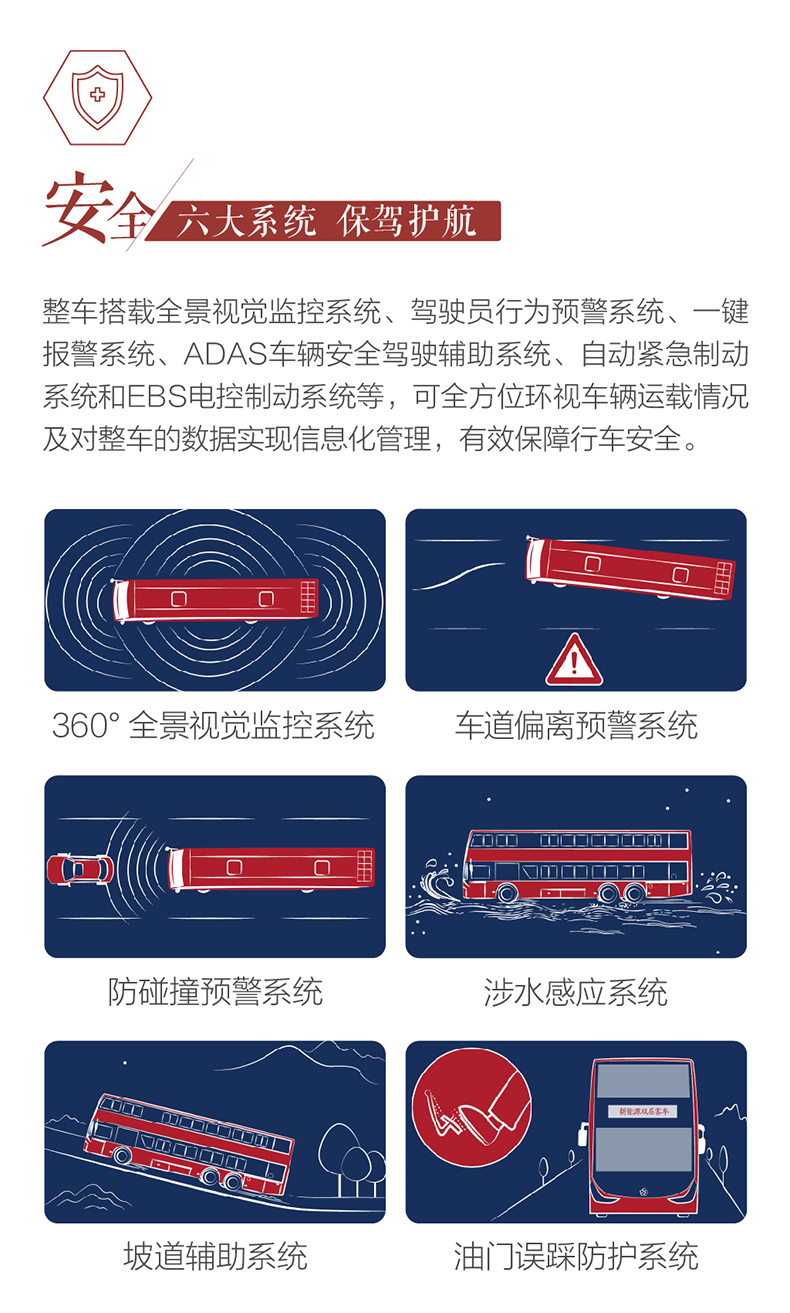 安全 六大系统 保驾护航

整车搭载全景视觉监控系统、驾驶员行为预警系统、一键报警系统、ADAS车辆安全驾驶辅助系统、自动紧急制动系统和EBS电控制动系统等，可全方位环视车辆运载情况及对整车的数据实现信息化管理，有效保障行车安全。

360° 全景视觉监控系统

车道偏离预警系统

防碰撞预警系统

涉水感应系统

坡道辅助系统

新能源双层客车

油门误踩防护系统